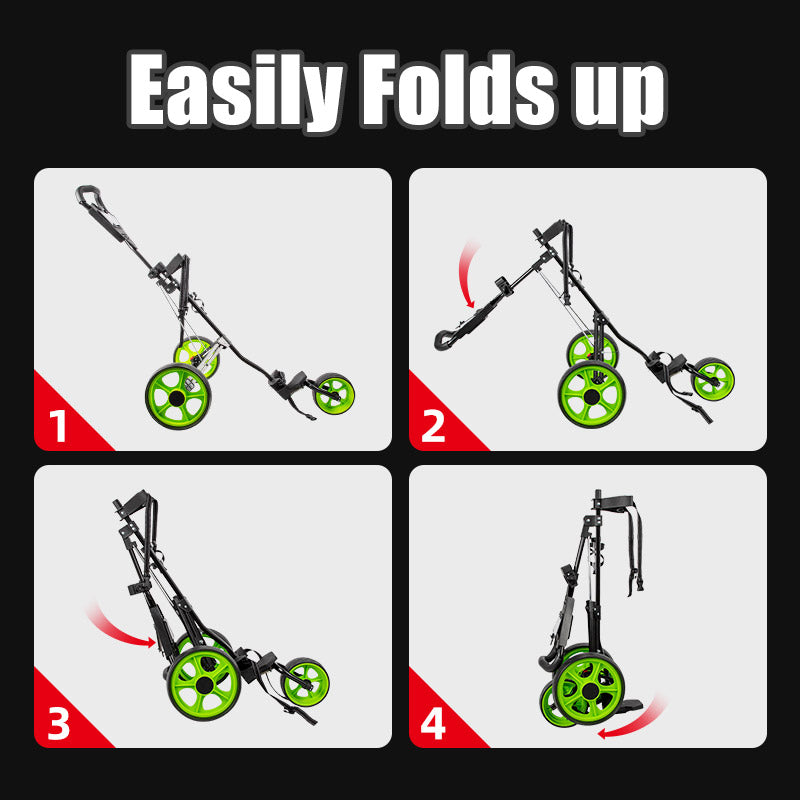 Easily Folds up

1

2

3

4