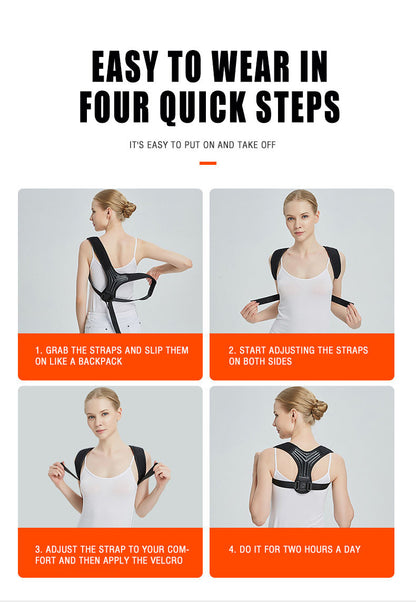 EASY TO WEAR IN FOUR QUICK STEPS

IT'S EASY TO PUT ON AND TAKE OFF

1. GRAB THE STRAPS AND SLIP THEM ON LIKE A BACKPACK

2. START ADJUSTING THE STRAPS ON BOTH SIDES

3. ADJUST THE STRAP TO YOUR COMFORT AND THEN APPLY THE VELCRO

4. DO IT FOR TWO HOURS A DAY